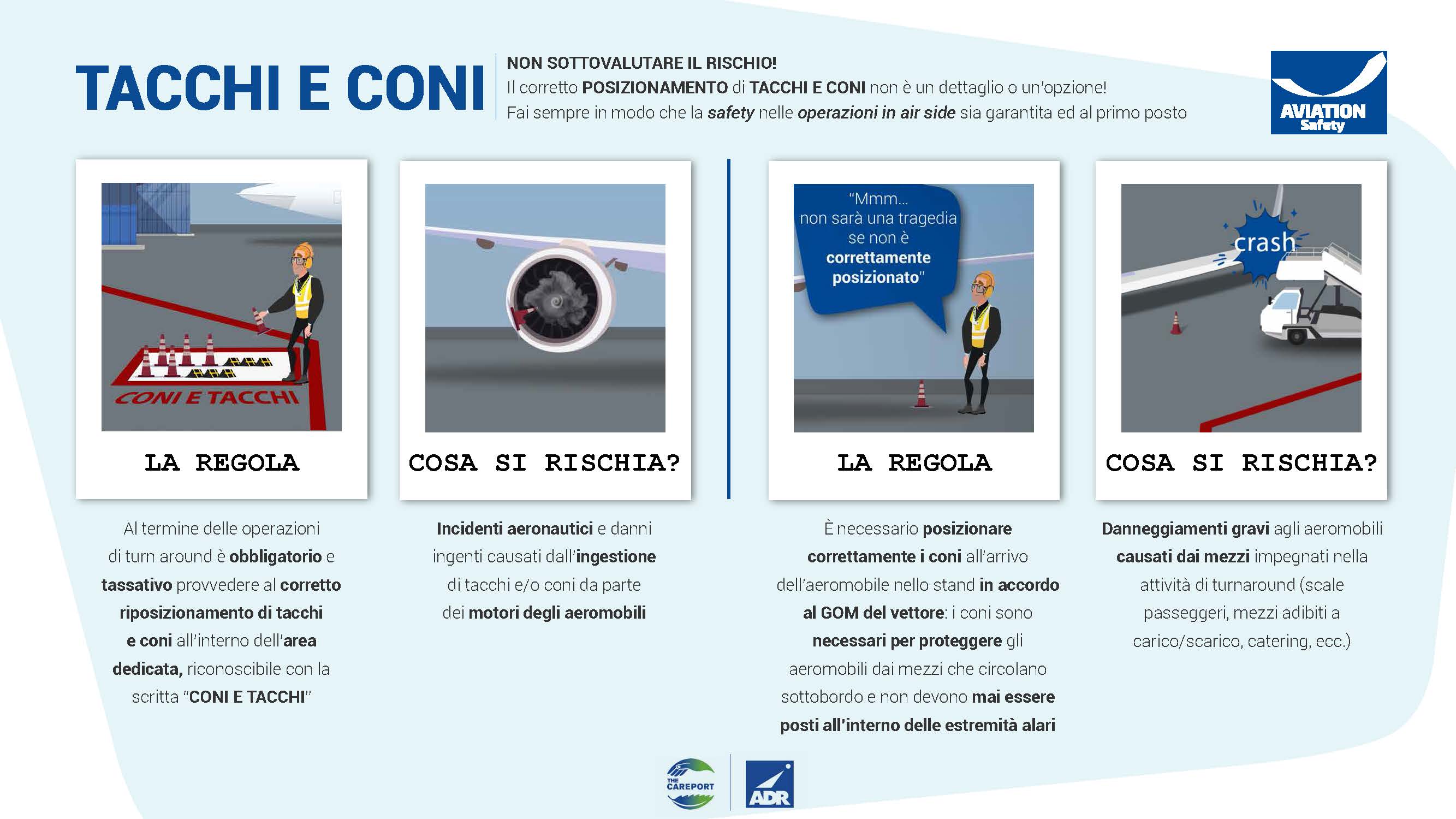 TACCHI E CONI

NON SOTTOVALUTARE IL RISCHIO!
Il corretto POSIZIONAMENTO di TACCHI E CONI non è un dettaglio o un'opzione!
Fai sempre in modo che la safety nelle operazioni in air side sia garantita ed al primo posto

AVIATION Safety

CONI E TACCHI

LA REGOLA

Al termine delle operazioni di turn around è obbligatorio e tassativo provvedere al corretto riposizionamento di tacchi e coni all'interno dell'area dedicata, riconoscibile con la scritta "CONI E TACCHI"

COSA SI RISCHIA?

Incidenti aeronautici e danni ingenti causati dall'ingestione di tacchi e/o coni da parte dei motori degli aeromobili

"Mmm... non sarà una tragedia se non è correttamente posizionato"

LA REGOLA

È necessario posizionare correttamente i coni all'arrivo dell'aeromobile nello stand in accordo al GOM del vettore: i coni sono necessari per proteggere gli aeromobili dai mezzi che circolano sottobordo e non devono mai essere posti all'interno delle estremità alari

crash

COSA SI RISCHIA?

Danneggiamenti gravi agli aeromobili causati dai mezzi impegnati nella attività di turnaround (scale passeggeri, mezzi adibiti a carico/scarico, catering, ecc.)

THE CAREPORT

ADR