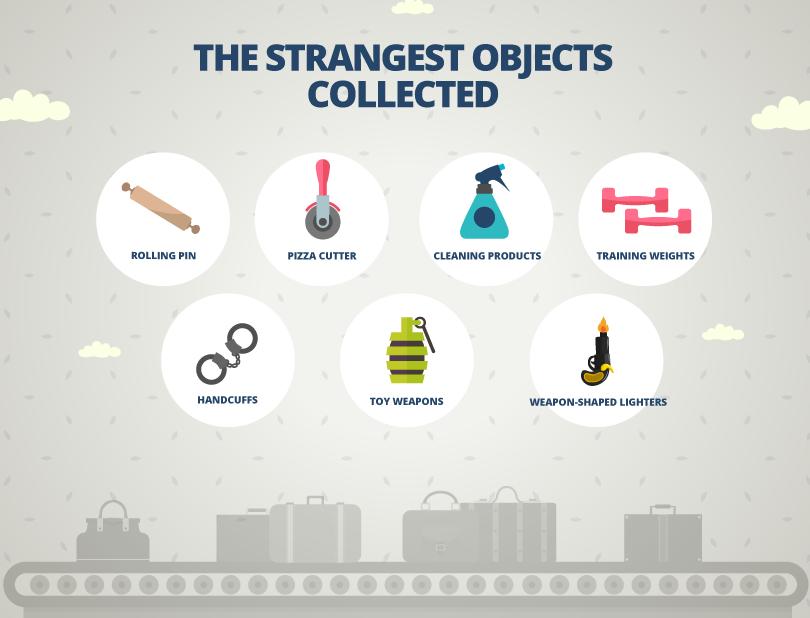 THE STRANGEST OBJECTS COLLECTED

ROLLING PIN

PIZZA CUTTER

CLEANING PRODUCTS

TRAINING WEIGHTS

HANDCUFFS

TOY WEAPONS

WEAPON-SHAPED LIGHTERS